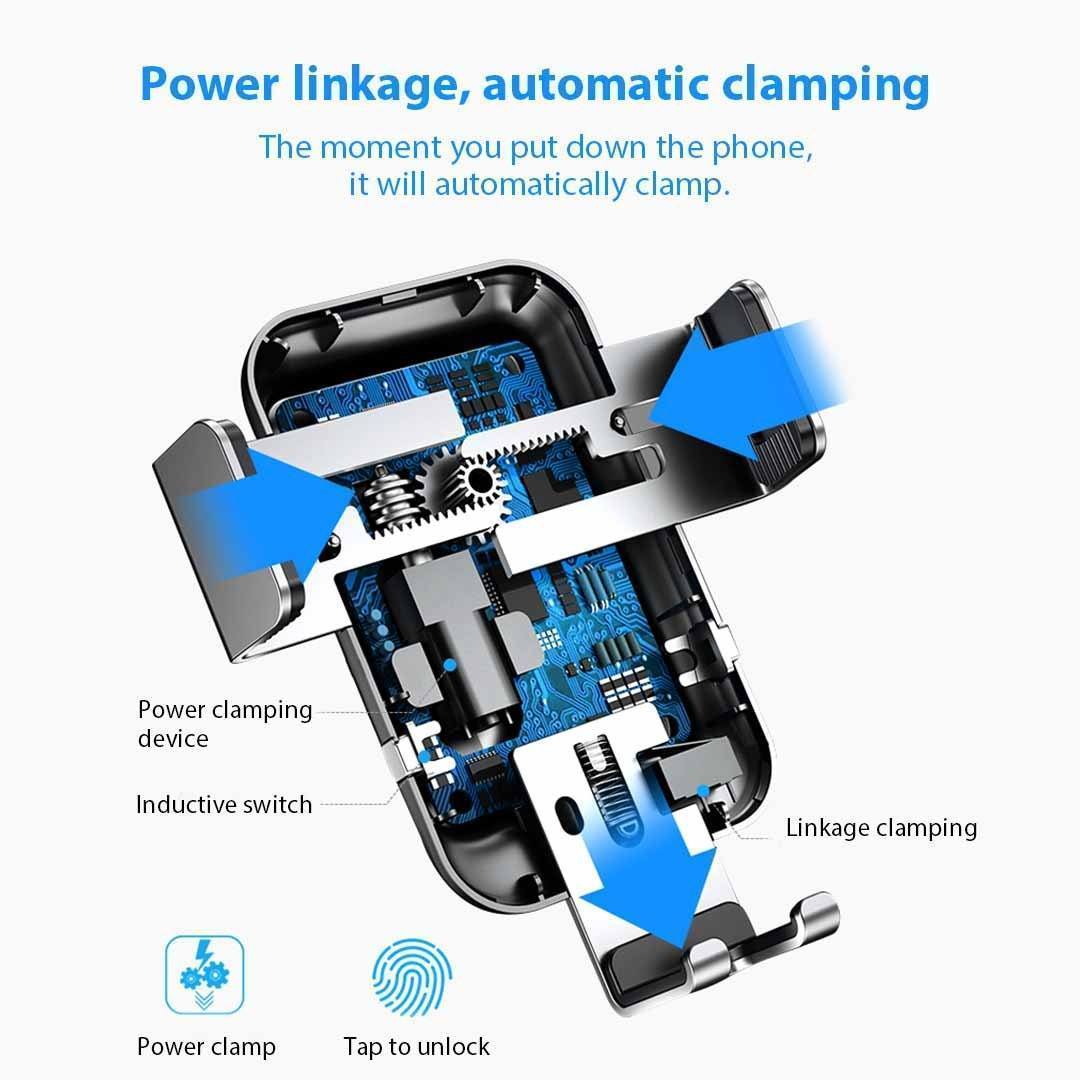 Power linkage, automatic clamping

The moment you put down the phone, it will automatically clamp.

Power clamping device

Inductive switch

Linkage clamping

Power clamp

Tap to unlock