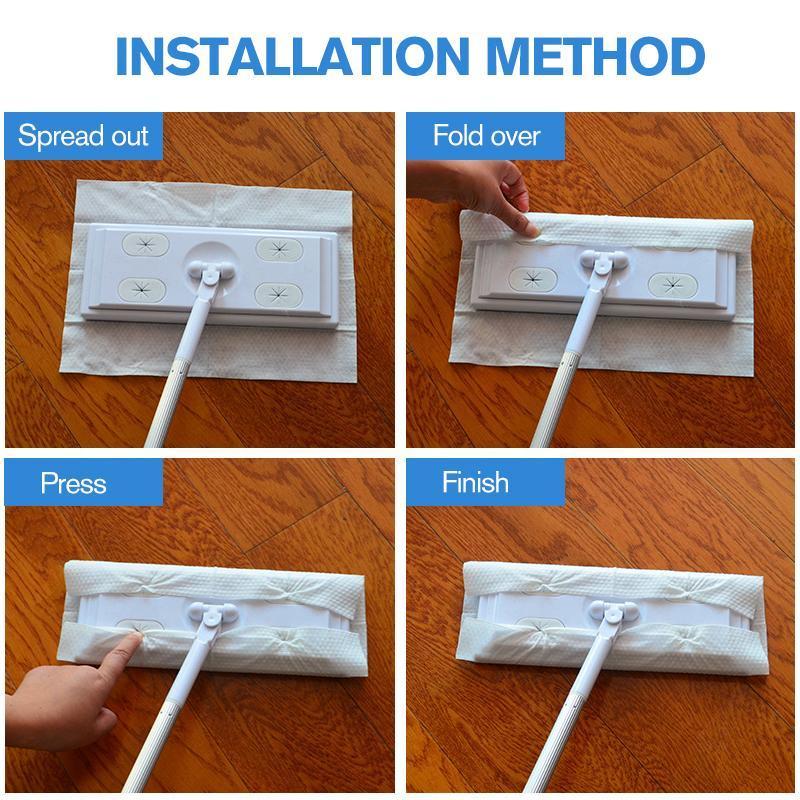 INSTALLATION METHOD

Spread out

Fold over

Press

Finish