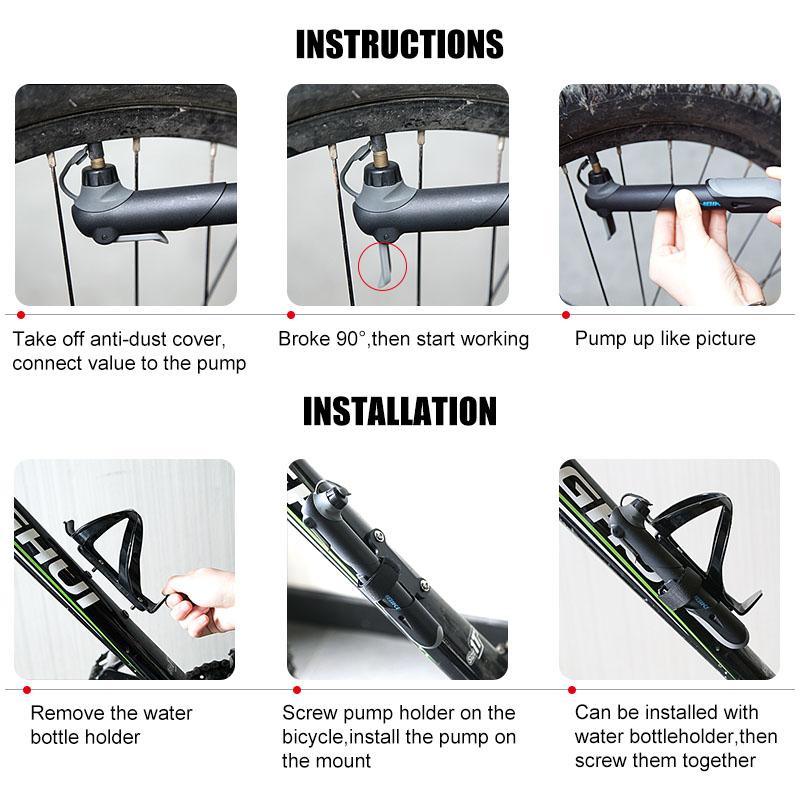 INSTRUCTIONS

Take off anti-dust cover, connect value to the pump

Broke 90°,then start working

Pump up like picture

INSTALLATION

Remove the water bottle holder

Screw pump holder on the bicycle,install the pump on the mount

Can be installed with water bottleholder,then screw them together