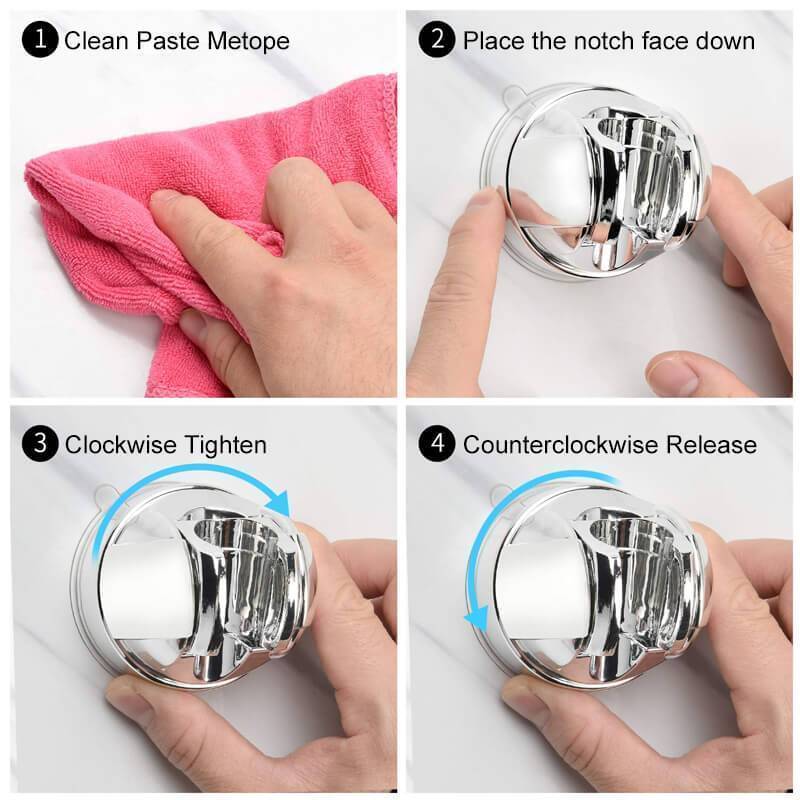 1 Clean Paste Metope

2 Place the notch face down

3 Clockwise Tighten

4 Counterclockwise Release