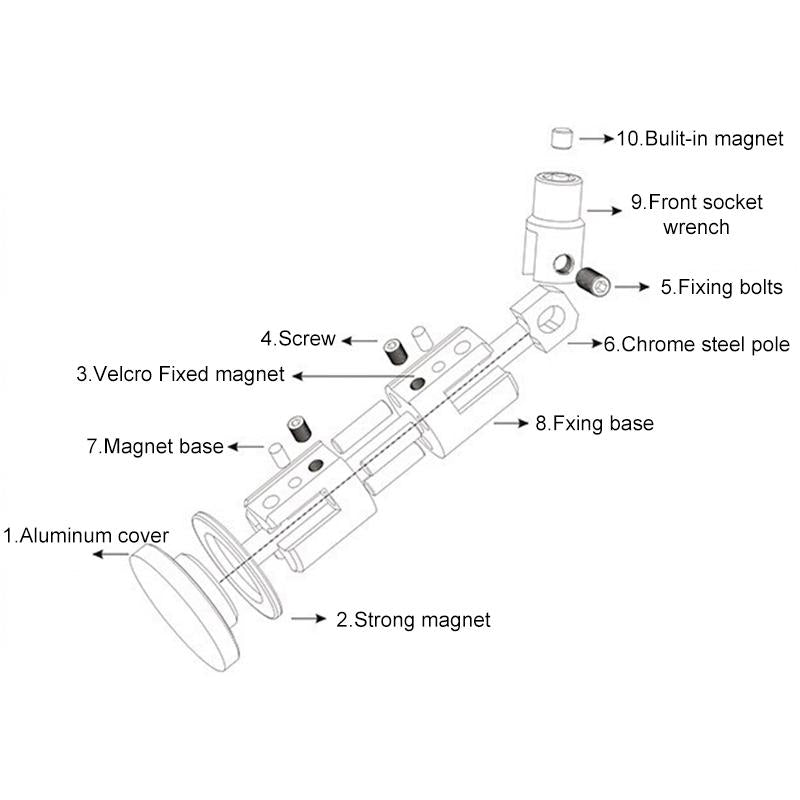 10.Bulit-in magnet

9.Front socket wrench

5.Fixing bolts

4.Screw

6.Chrome steel pole

3.Velcro Fixed magnet

8.Fxing base

7.Magnet base

1.Aluminum cover

2.Strong magnet