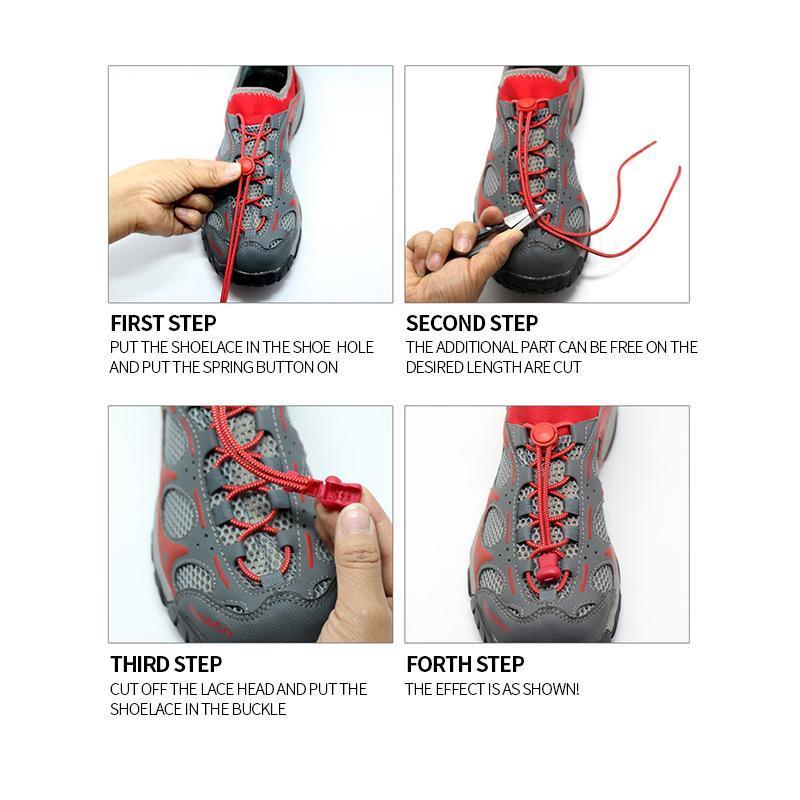 FIRST STEP
PUT THE SHOELACE IN THE SHOE HOLE AND PUT THE SPRING BUTTON ON

SECOND STEP
THE ADDITIONAL PART CAN BE FREE ON THE DESIRED LENGTH ARE CUT

THIRD STEP
CUT OFF THE LACE HEAD AND PUT THE SHOELACE IN THE BUCKLE

FORTH STEP
THE EFFECT IS AS SHOWN!