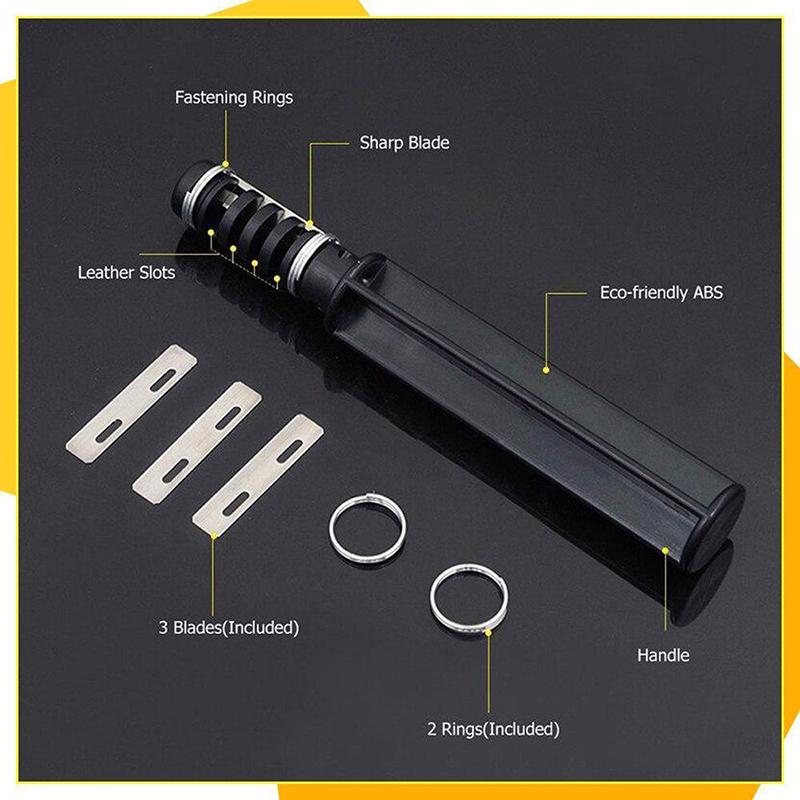 Fastening Rings

Sharp Blade

Leather Slots

Eco-friendly ABS

3 Blades(Included)

Handle

2 Rings(Included)