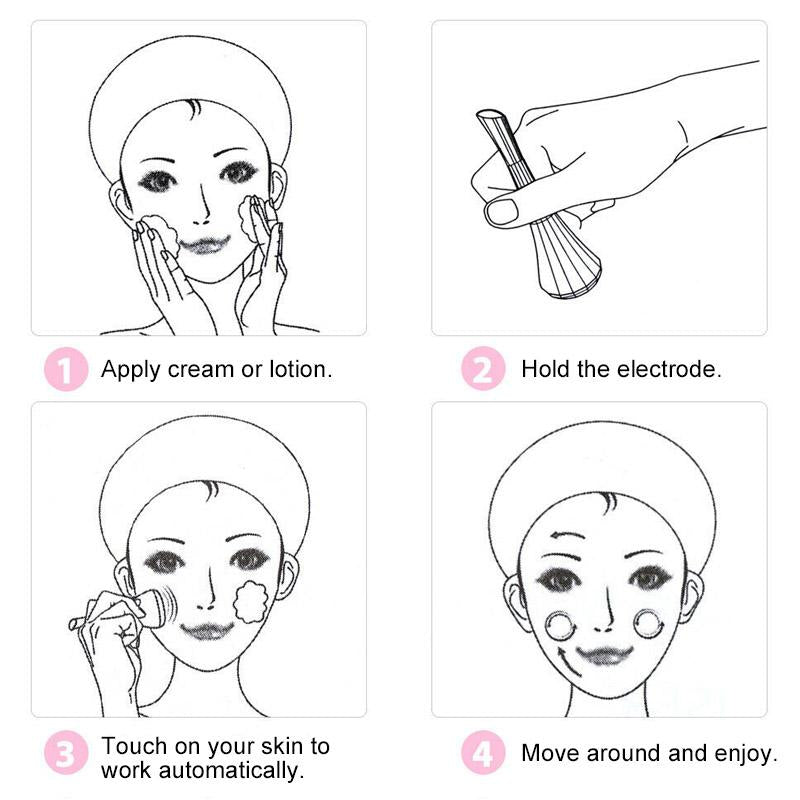 1 Apply cream or lotion.

2 Hold the electrode.

3 Touch on your skin to work automatically.

4 Move around and enjoy.