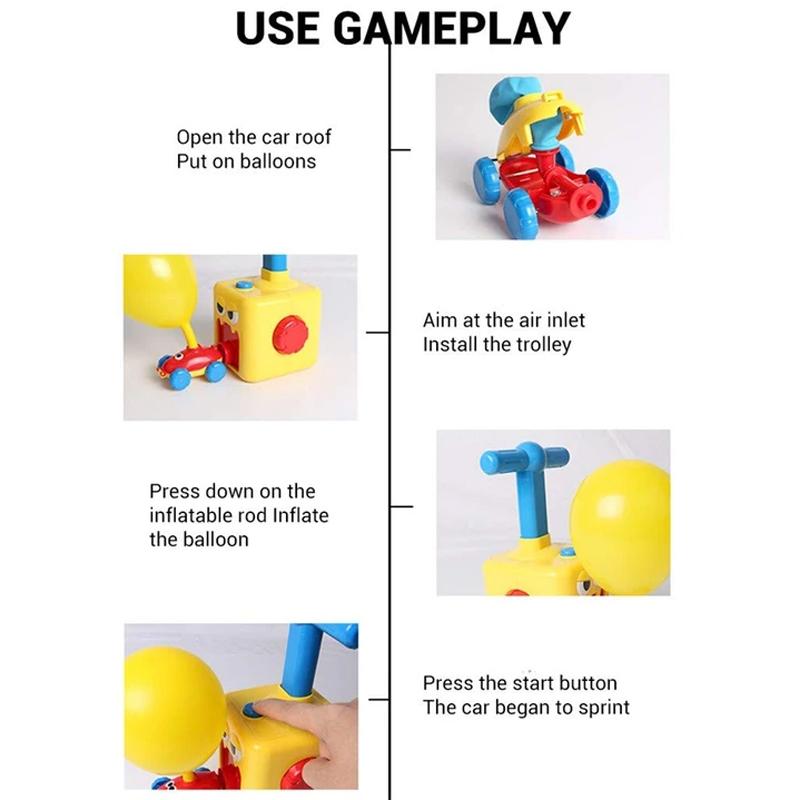 USE GAMEPLAY

Open the car roof
Put on balloons

Aim at the air inlet
Install the trolley

Press down on the inflatable rod Inflate the balloon

Press the start button
The car began to sprint