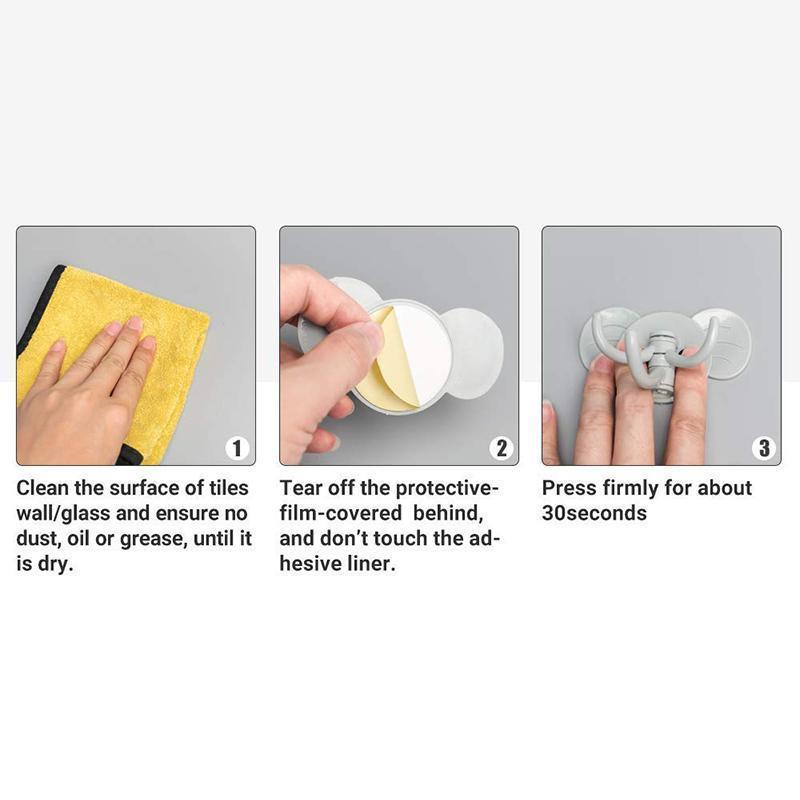 1

Clean the surface of tiles wall/glass and ensure no dust, oil or grease, until it is dry.

2

Tear off the protective-film-covered behind, and don't touch the adhesive liner.

3

Press firmly for about 30seconds