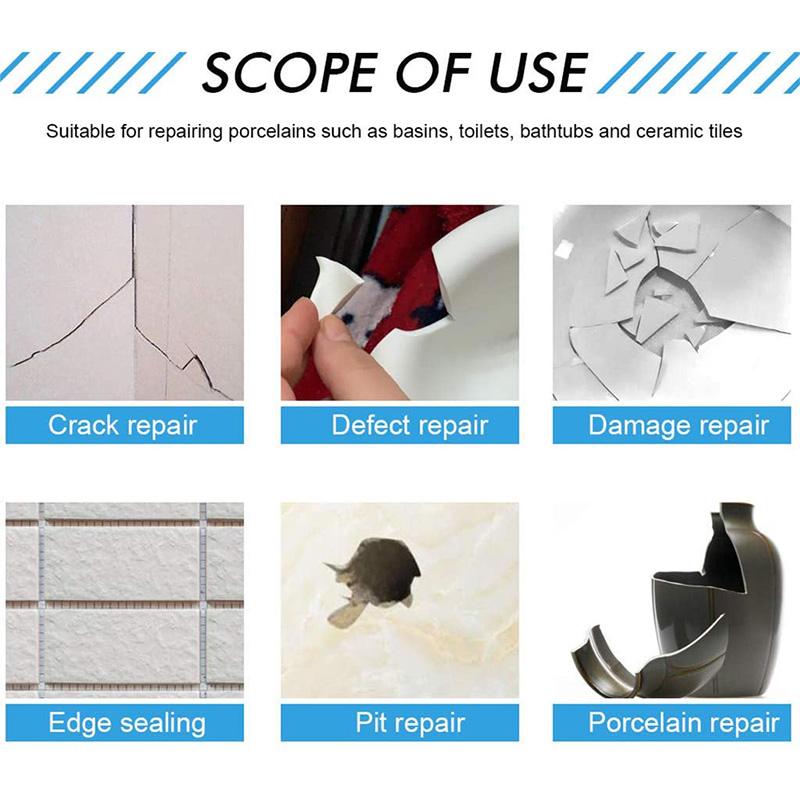 SCOPE OF USE

Suitable for repairing porcelains such as basins, toilets, bathtubs and ceramic tiles

Crack repair

Defect repair

Damage repair

Edge sealing

Pit repair

Porcelain repair