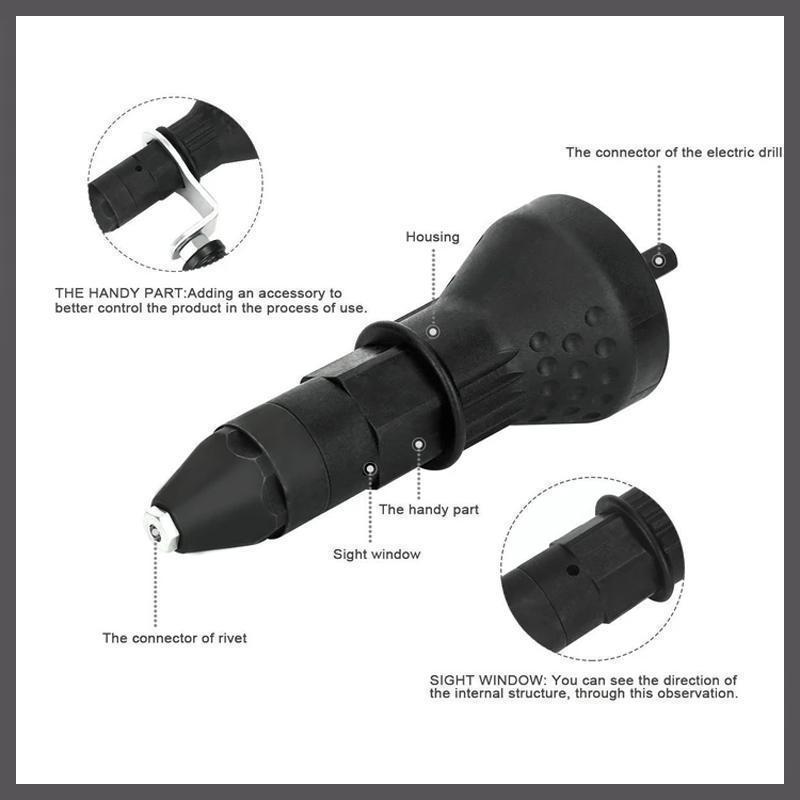 The connector of the electric drill

Housing

THE HANDY PART:Adding an accessory to better control the product in the process of use.

The handy part

Sight window

The connector of rivet

SIGHT WINDOW: You can see the direction of the internal structure, through this observation.