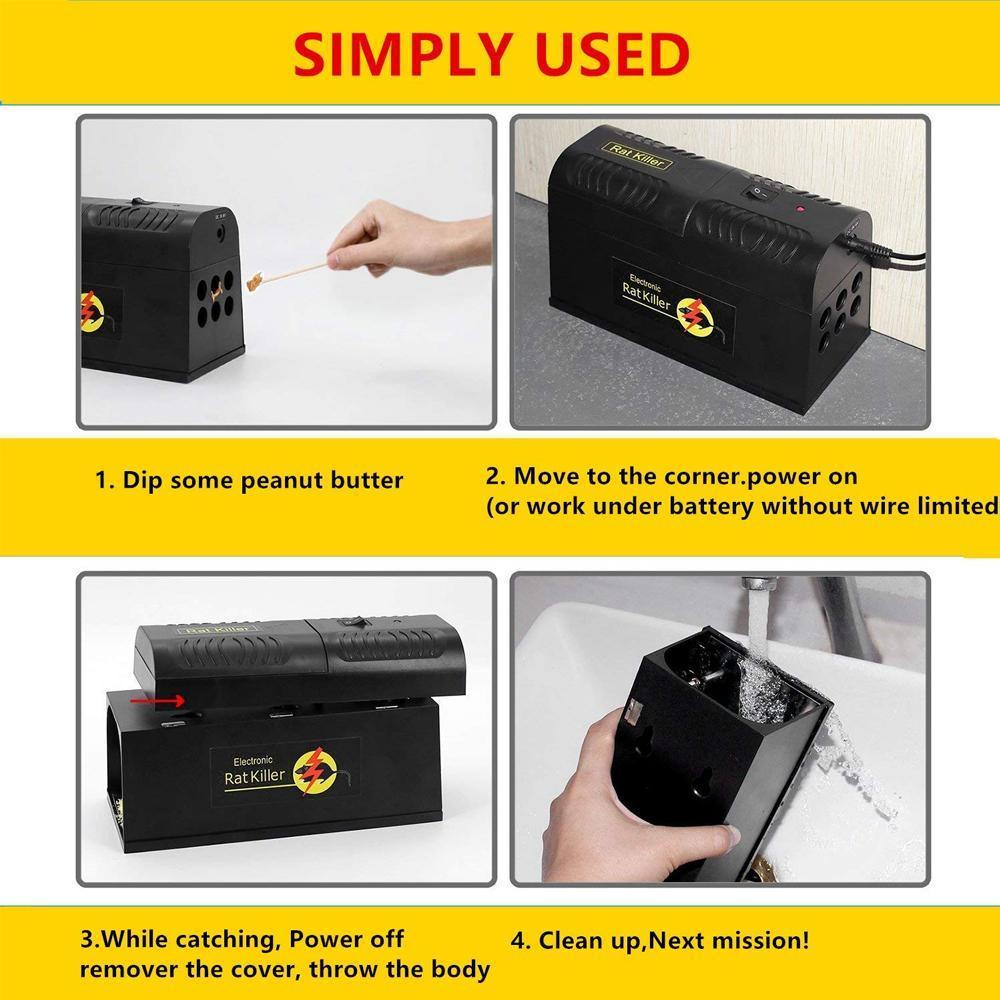 SIMPLY USED

Rat Killer

Electronic
Rat Killer

1. Dip some peanut butter

2. Move to the corner.power on
(or work under battery without wire limited

Rat Killer

Electronic
Rat Killer

3.While catching, Power off remover the cover, throw the body

4. Clean up,Next mission!