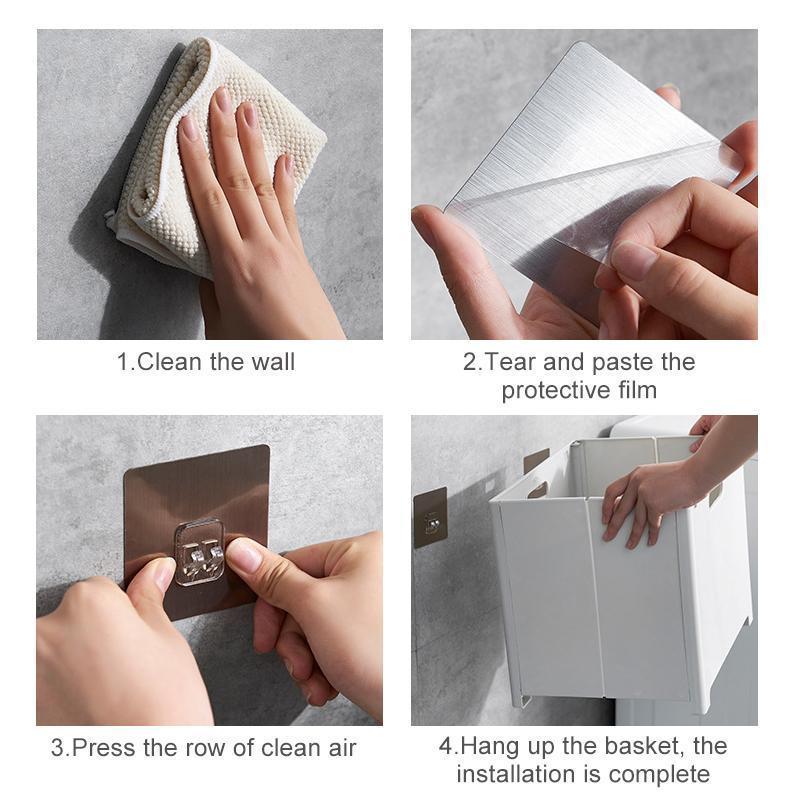 1.Clean the wall

2.Tear and paste the protective film

3.Press the row of clean air

4.Hang up the basket, the installation is complete