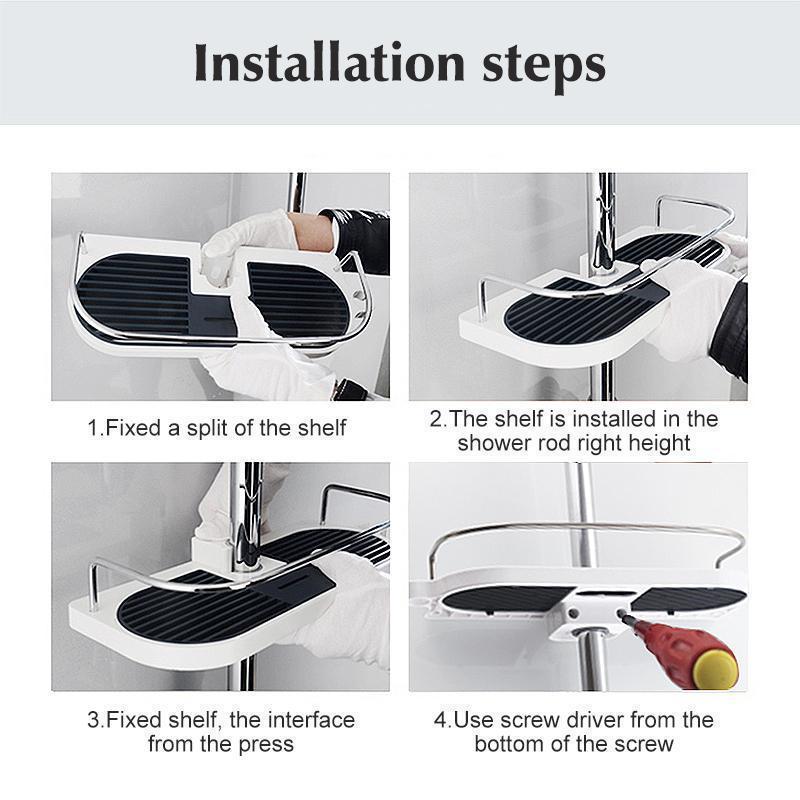 Installation steps

1.Fixed a split of the shelf

2.The shelf is installed in the shower rod right height

3.Fixed shelf, the interface from the press

4.Use screw driver from the bottom of the screw