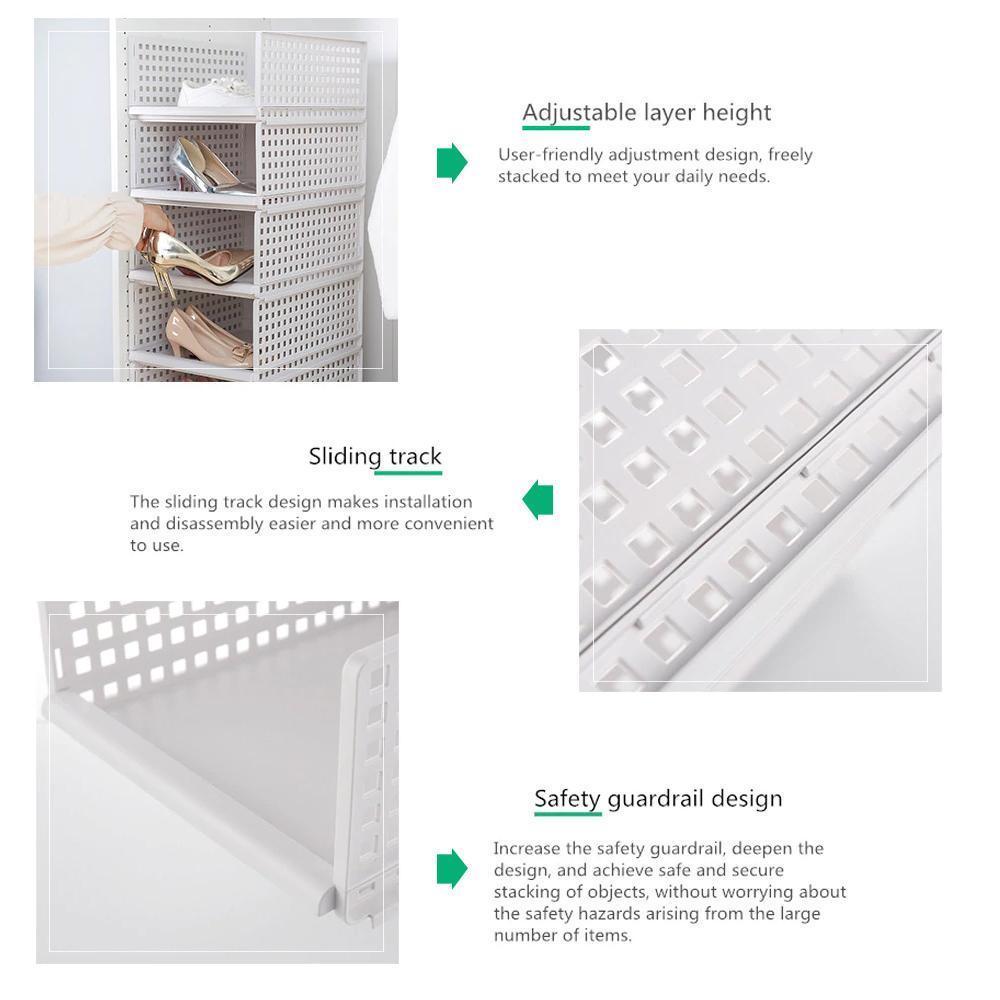 Adjustable layer height

User-friendly adjustment design, freely stacked to meet your daily needs.

Sliding track

The sliding track design makes installation and disassembly easier and more convenient to use.

Safety guardrail design

Increase the safety guardrail, deepen the design, and achieve safe and secure stacking of objects, without worrying about the safety hazards arising from the large number of items.