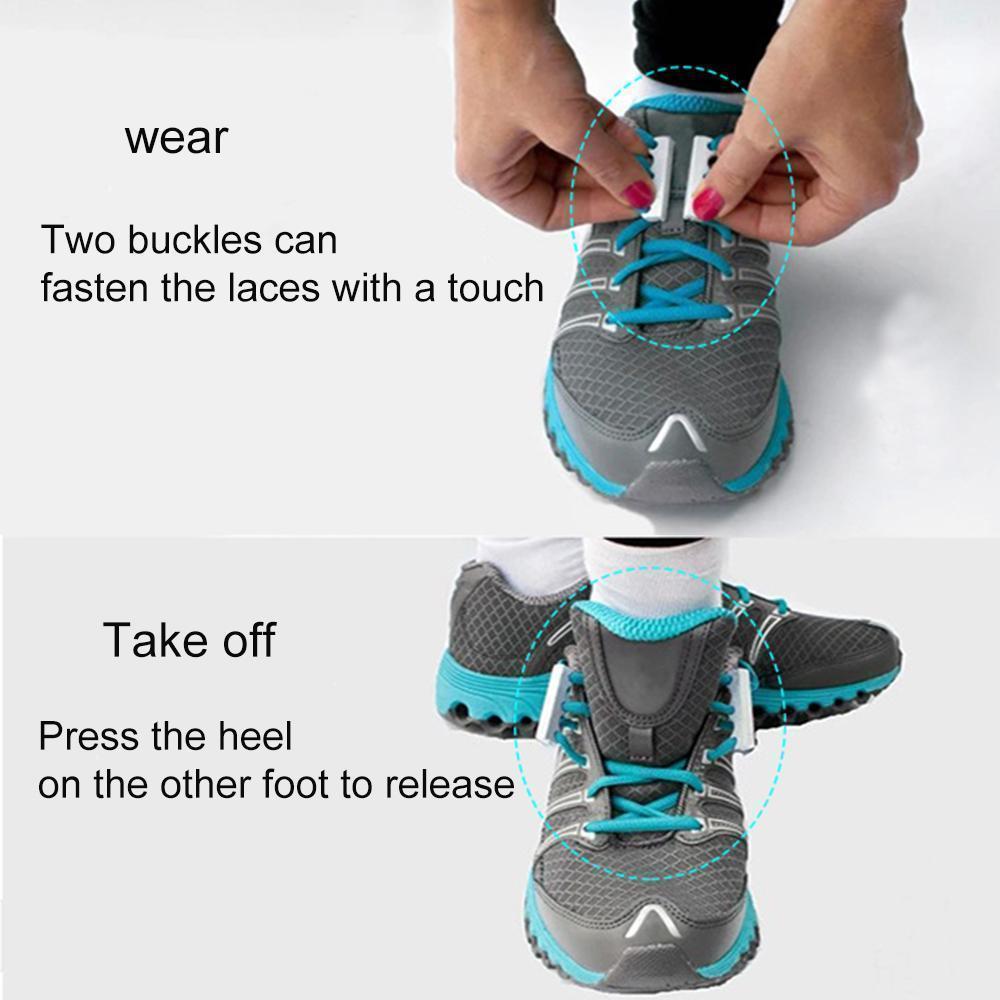 wear

Two buckles can fasten the laces with a touch

Take off

Press the heel on the other foot to release