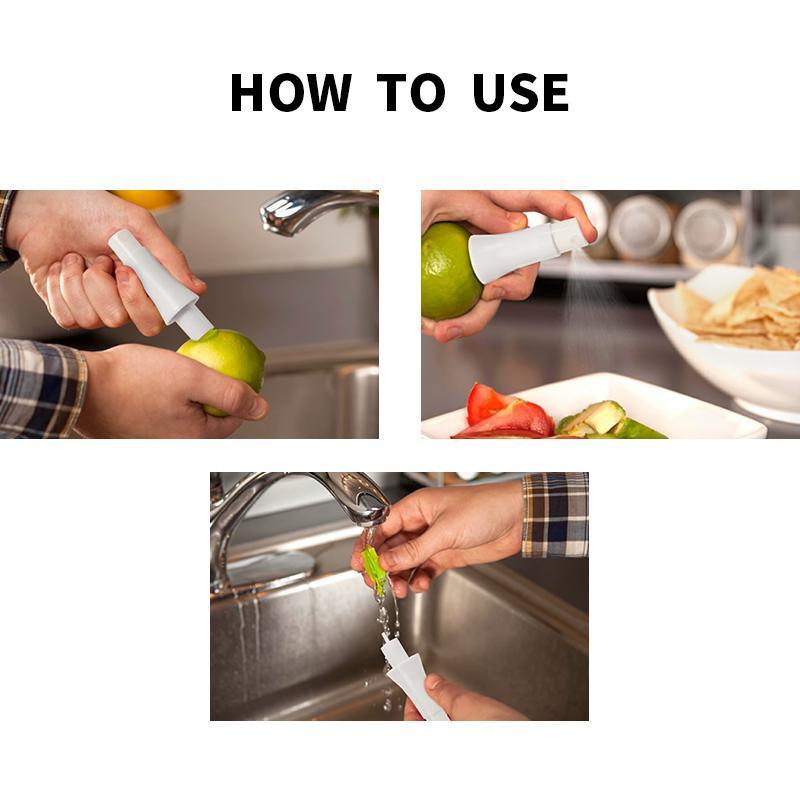 HOW TO USE