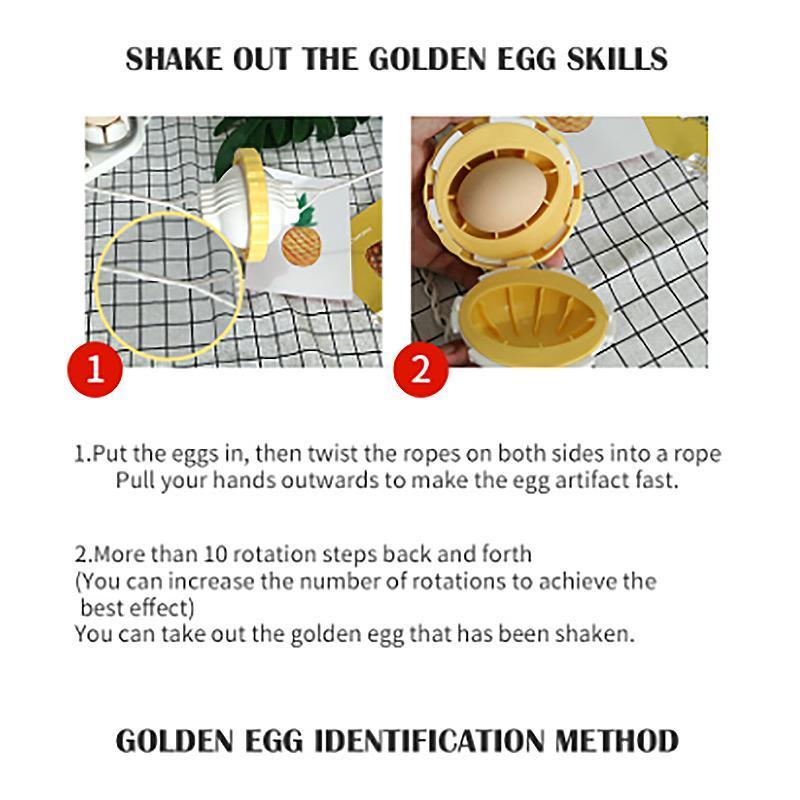 SHAKE OUT THE GOLDEN EGG SKILLS

1

2

1.Put the eggs in, then twist the ropes on both sides into a rope
Pull your hands outwards to make the egg artifact fast.

2.More than 10 rotation steps back and forth
(You can increase the number of rotations to achieve the best effect)
You can take out the golden egg that has been shaken.

GOLDEN EGG IDENTIFICATION METHOD