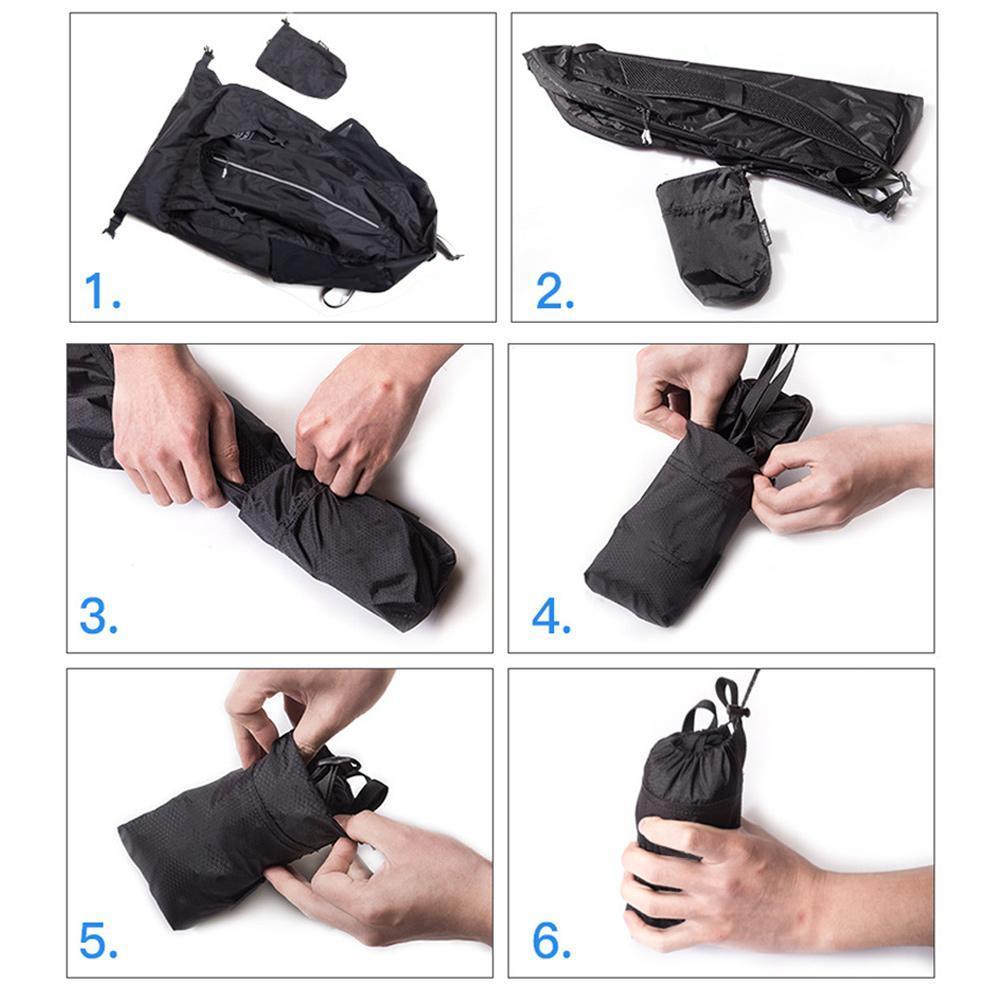 1.

2.

3.

4.

5.

6.