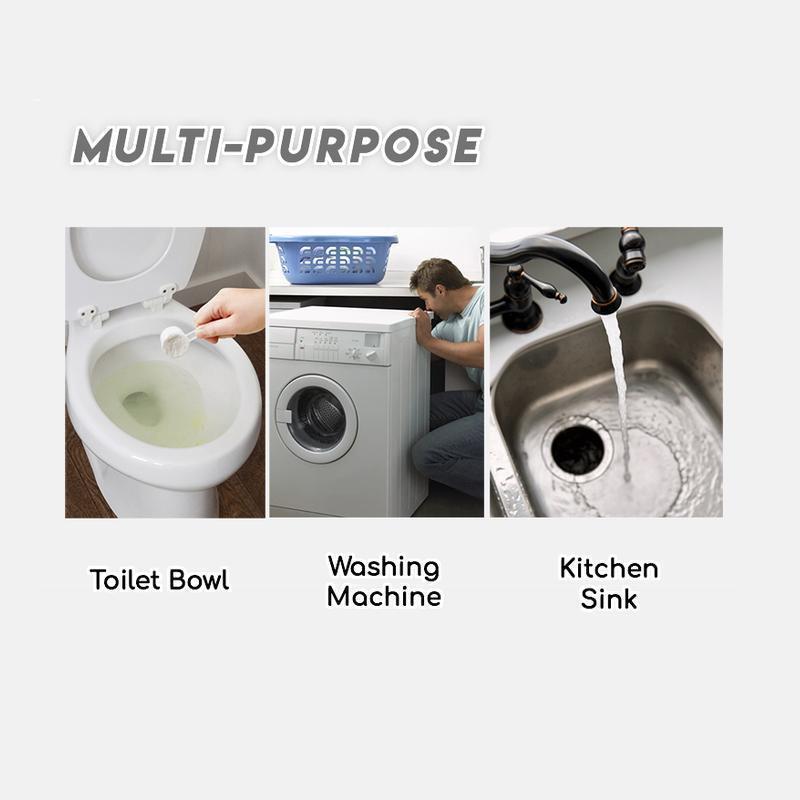 MULTI-PURPOSE

Toilet Bowl

Washing Machine

Kitchen Sink