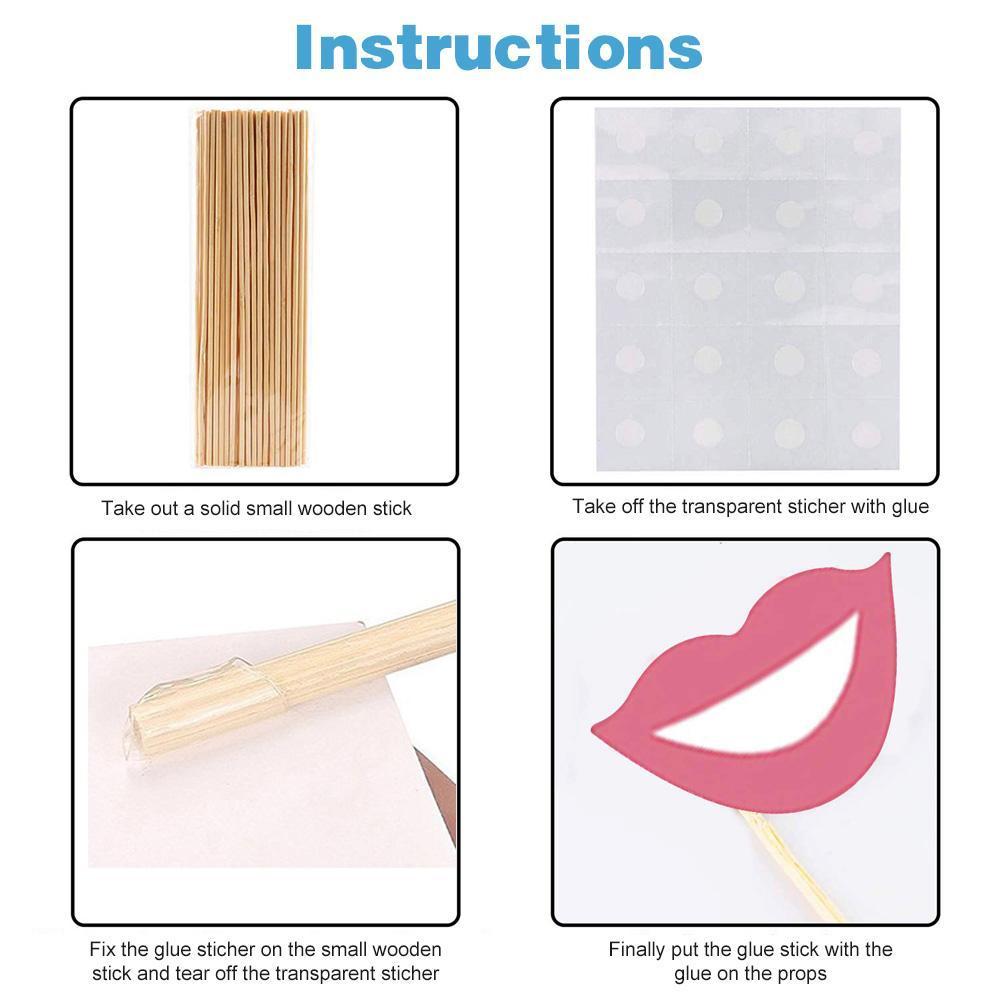 Instructions

Take out a solid small wooden stick

Take off the transparent sticher with glue

Fix the glue sticher on the small wooden stick and tear off the transparent sticher

Finally put the glue stick with the glue on the props