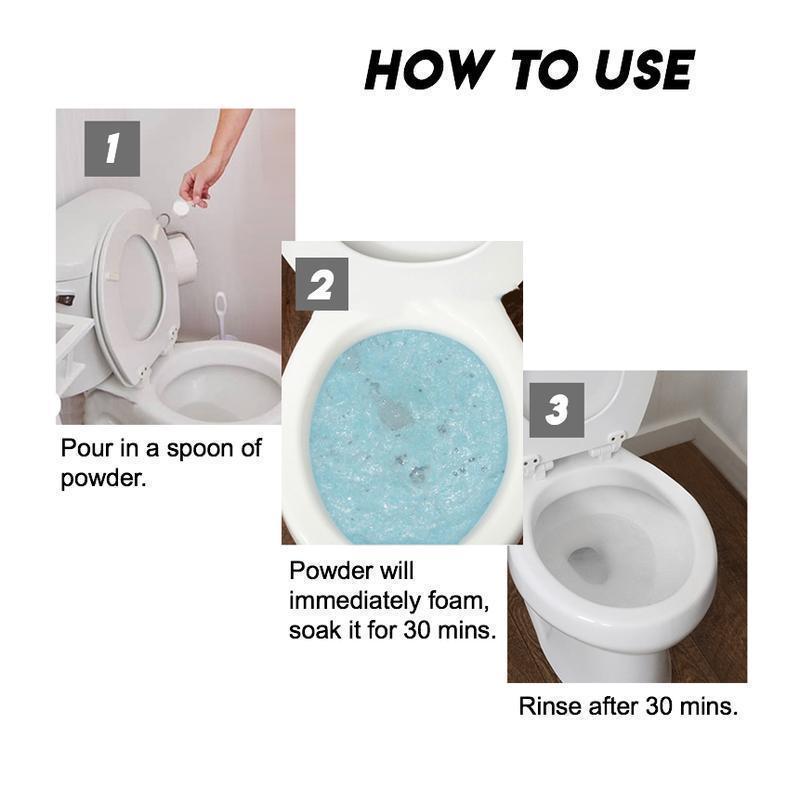 HOW TO USE

1

Pour in a spoon of powder.

2

Powder will immediately foam, soak it for 30 mins.

3

Rinse after 30 mins.